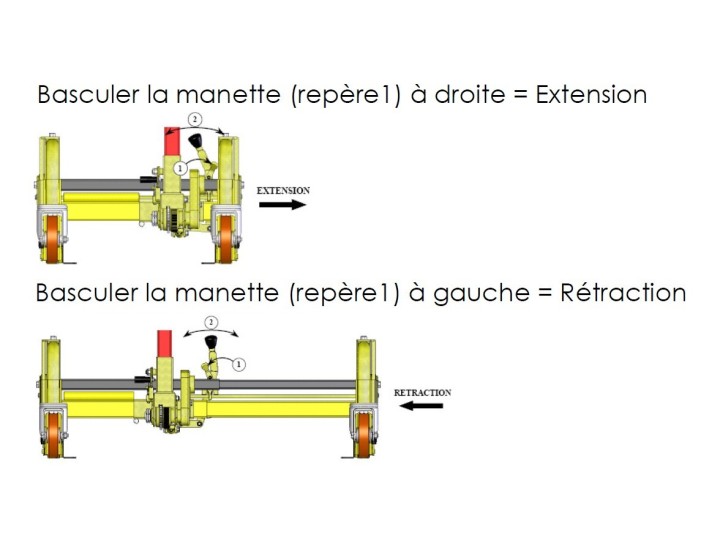 Basculer la manette (repère1) à droite = Extension

2
1
EXTENSION

Basculer la manette (repère1) à gauche = Rétraction

2
1
RETRACTION